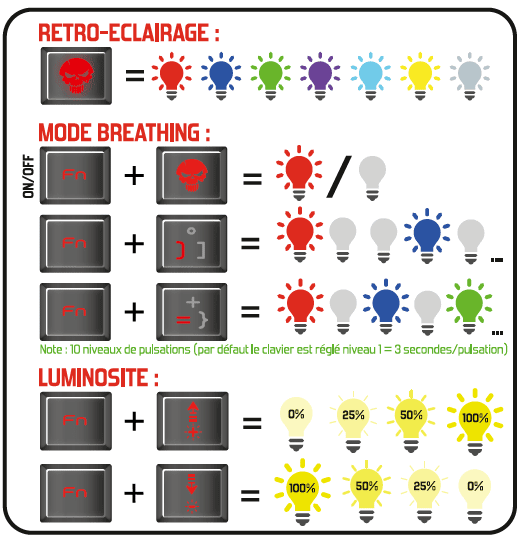 RETRO-ECLAIRAGE :

=

MODE BREATHING :

ON/OFF

Fn + = /

Fn + ° ) ] = ...

Fn + + = } = ...

Note : 10 niveaux de pulsations (par défaut le clavier est réglé niveau 1 = 3 secondes/pulsation)

LUMINOSITE :

Fn + = 0% 25% 50% 100%

Fn + = 100% 50% 25% 0%