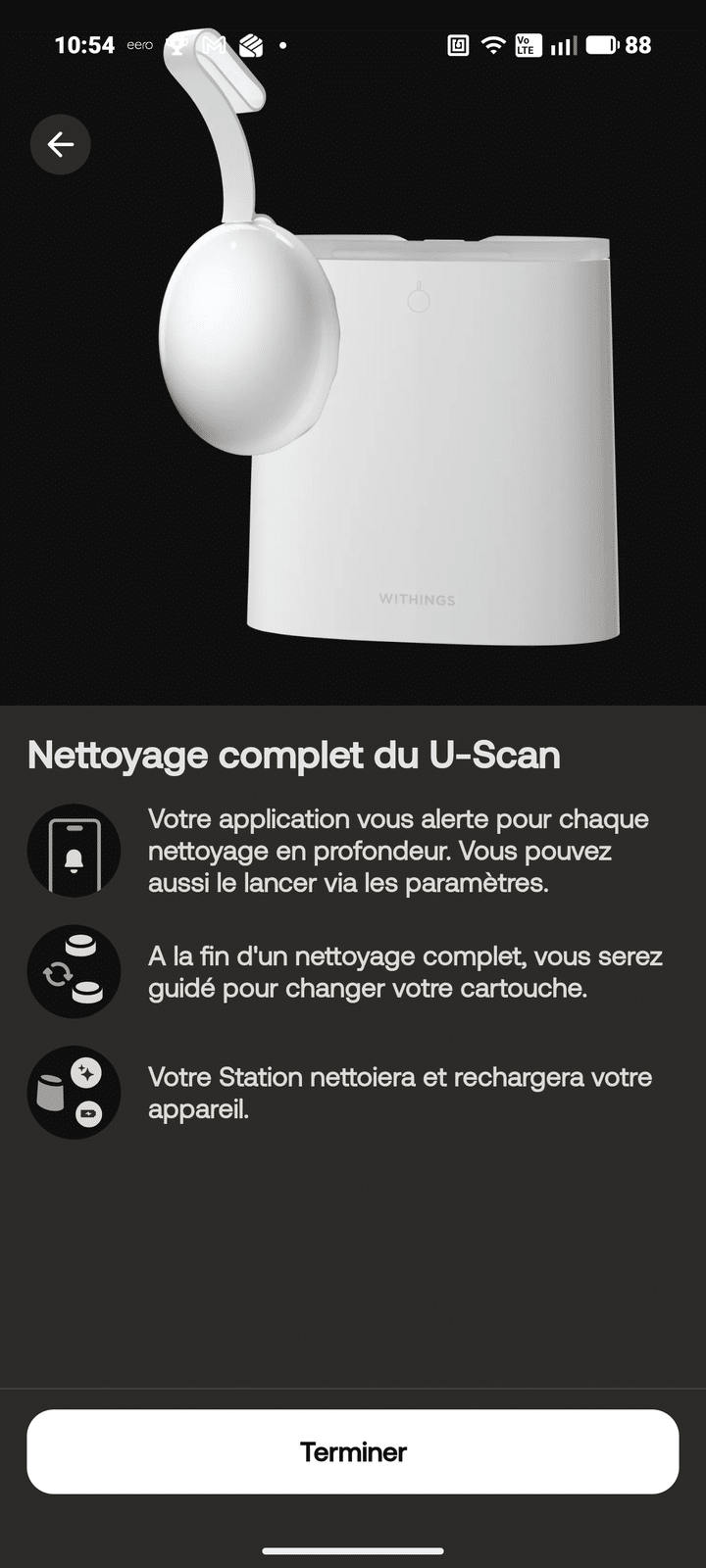 10:54 eero • Vo LTE 88

WITHINGS

Nettoyage complet du U-Scan

Votre application vous alerte pour chaque nettoyage en profondeur. Vous pouvez aussi le lancer via les paramètres.

A la fin d'un nettoyage complet, vous serez guidé pour changer votre cartouche.

Votre Station nettoiera et rechargera votre appareil.

Terminer