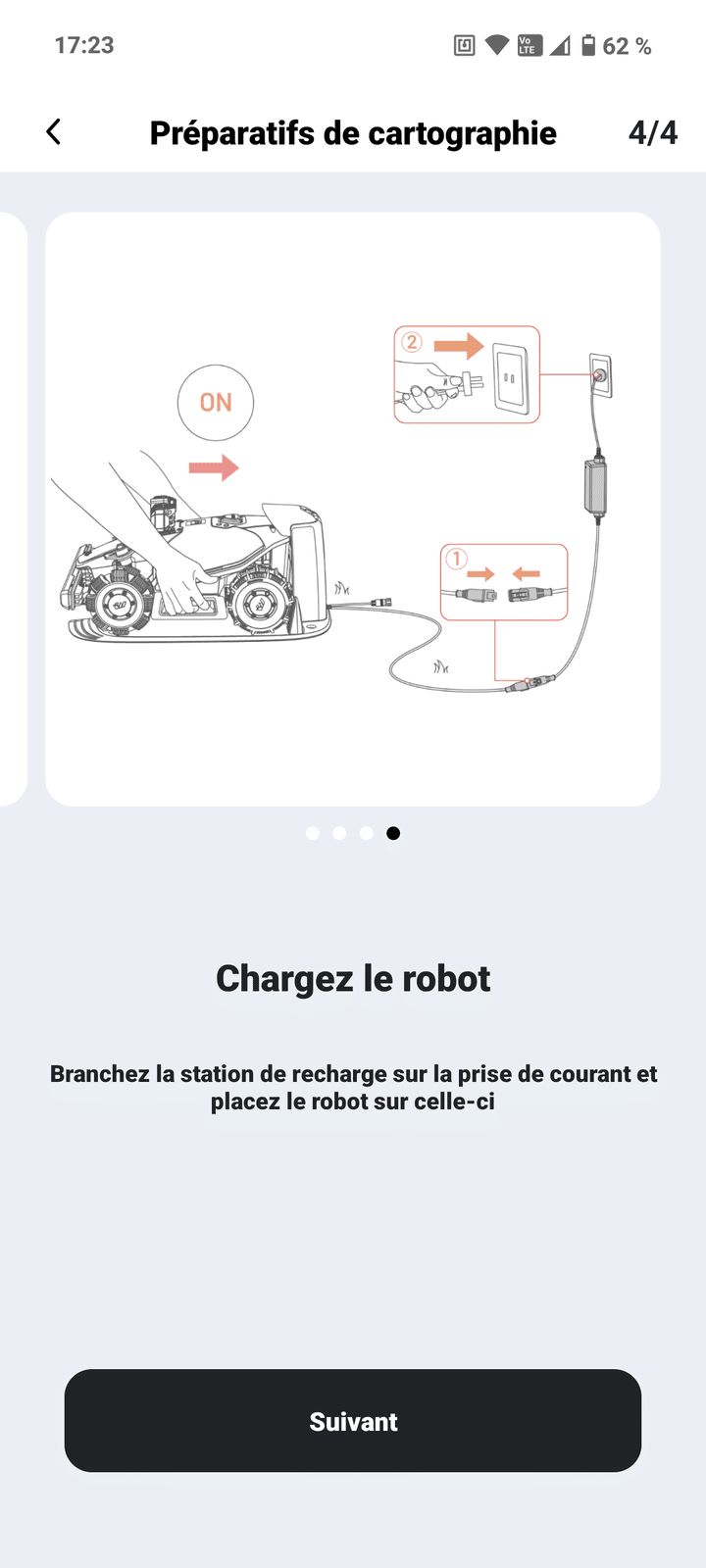 17:23

Vo LTE

62 %

Préparatifs de cartographie

4/4

ON

②

①

Chargez le robot

Branchez la station de recharge sur la prise de courant et placez le robot sur celle-ci

Suivant