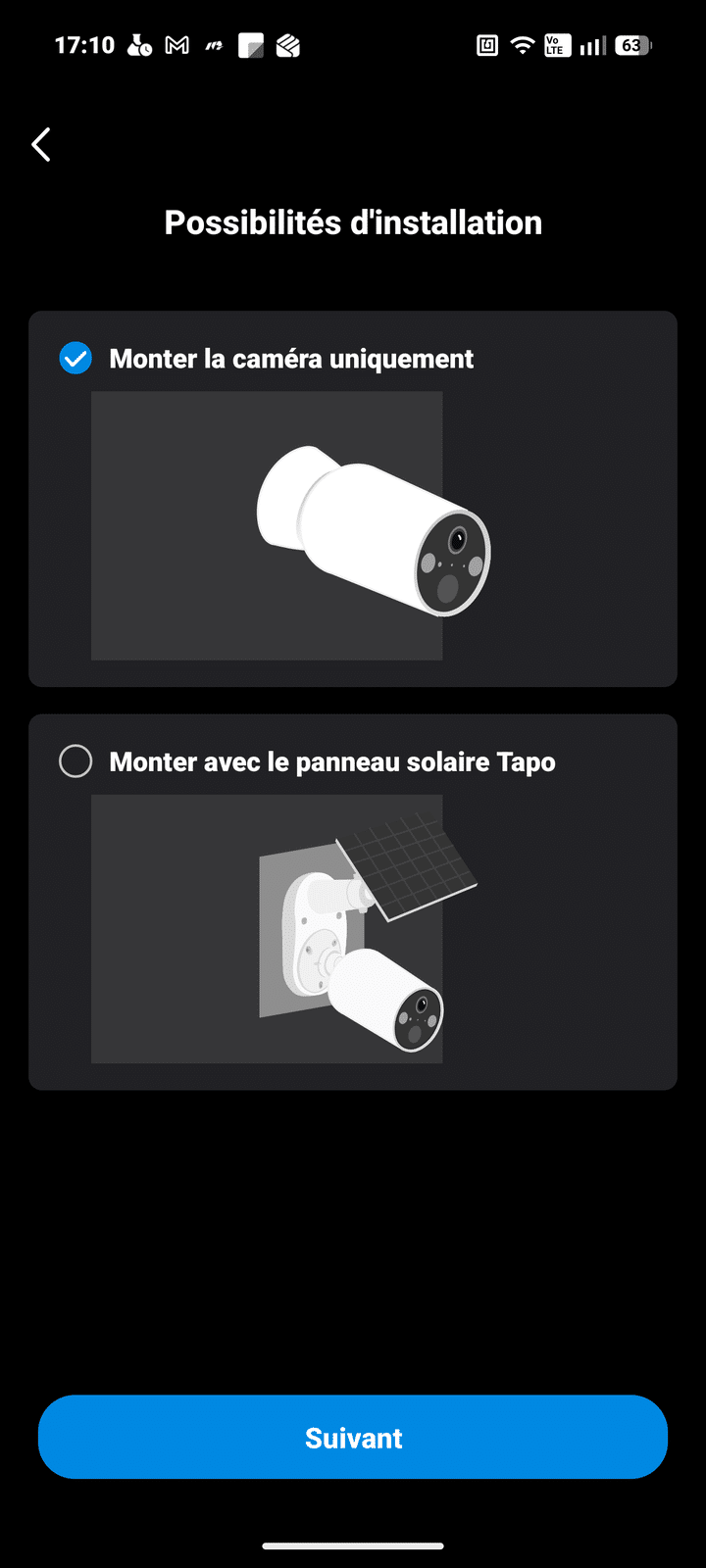 17:10 Vo LTE 63

Possibilités d'installation

Monter la caméra uniquement

Monter avec le panneau solaire Tapo

Suivant