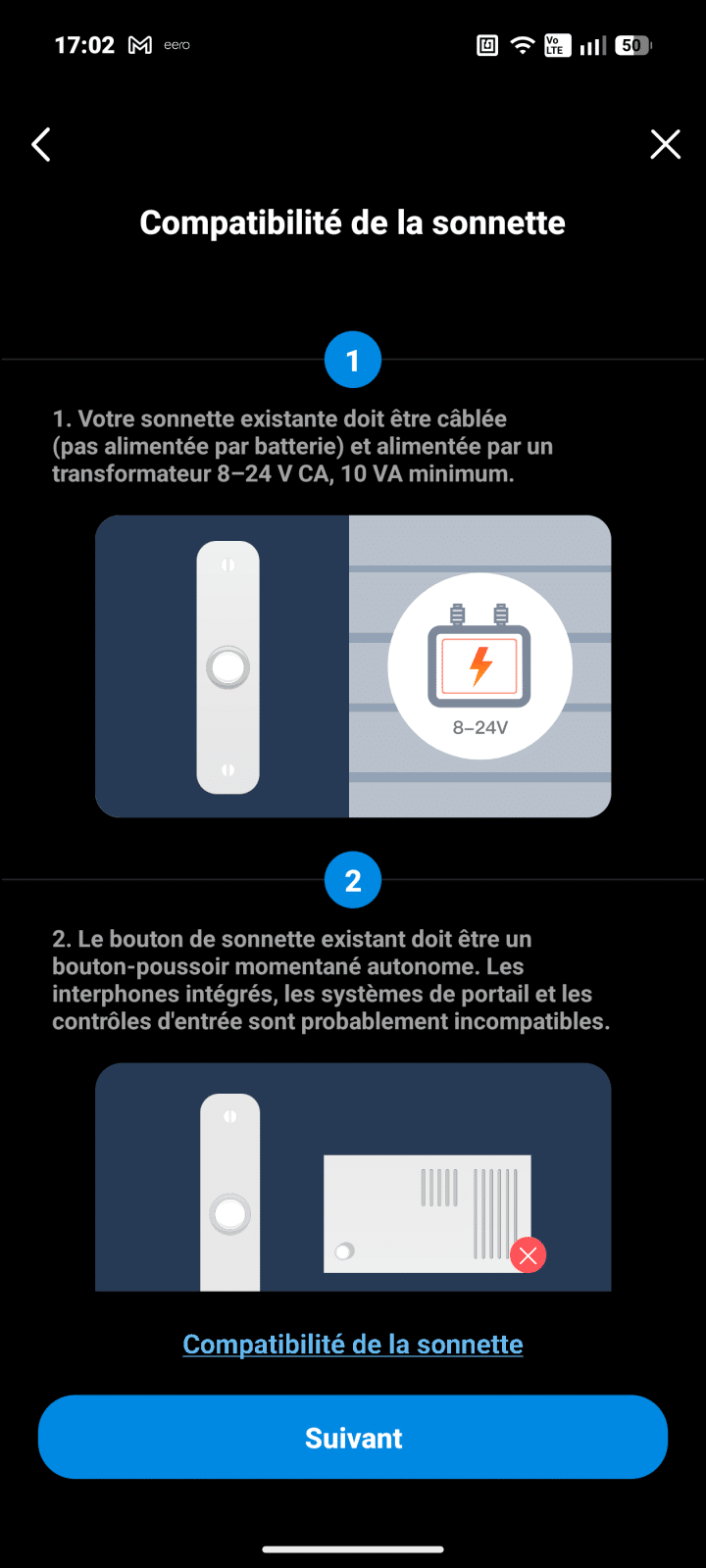 17:02 eero

Vo LTE 50

Compatibilité de la sonnette

1

1. Votre sonnette existante doit être câblée (pas alimentée par batterie) et alimentée par un transformateur 8–24 V CA, 10 VA minimum.

8–24V

2

2. Le bouton de sonnette existant doit être un bouton-poussoir momentané autonome. Les interphones intégrés, les systèmes de portail et les contrôles d'entrée sont probablement incompatibles.

Compatibilité de la sonnette

Suivant