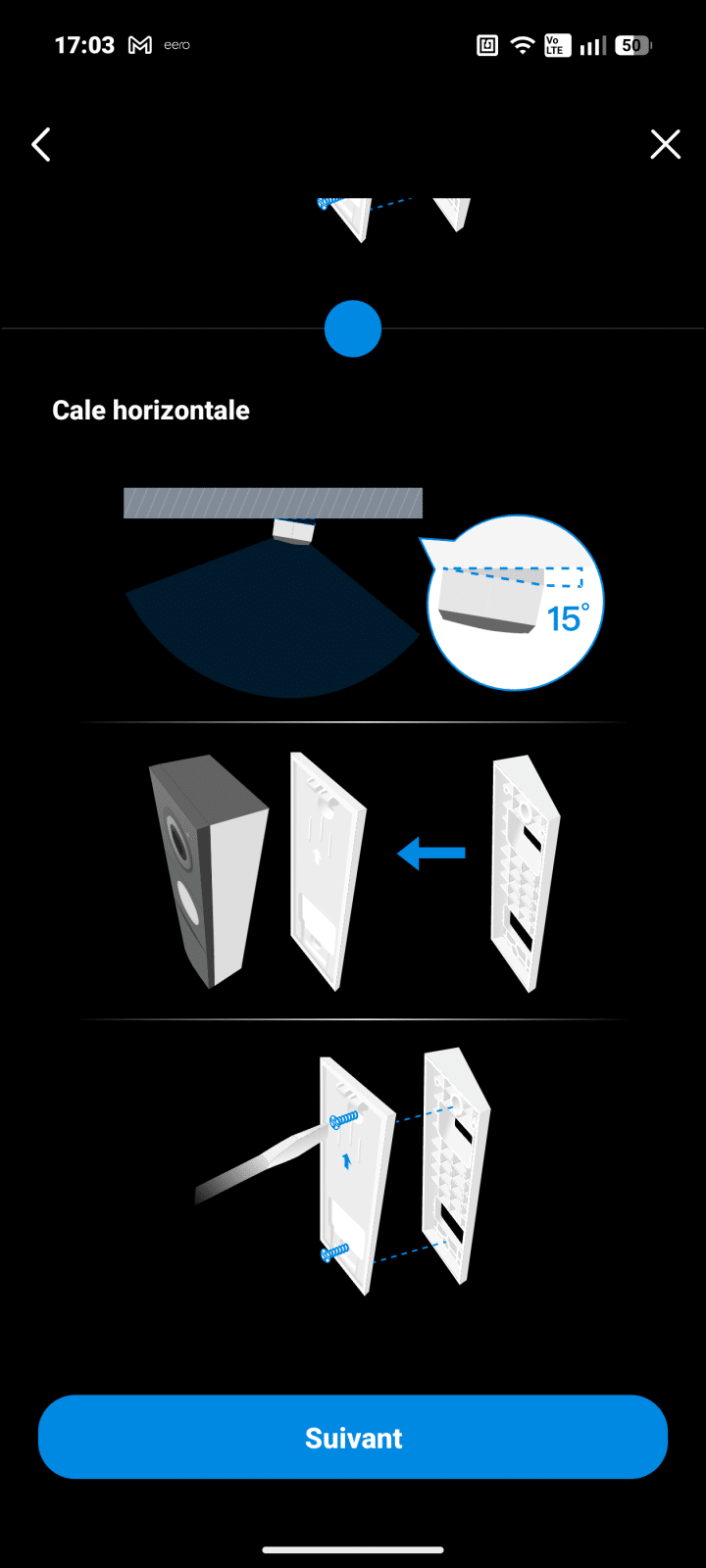 17:03 eero

Vo LTE 50

Cale horizontale

15°

Suivant