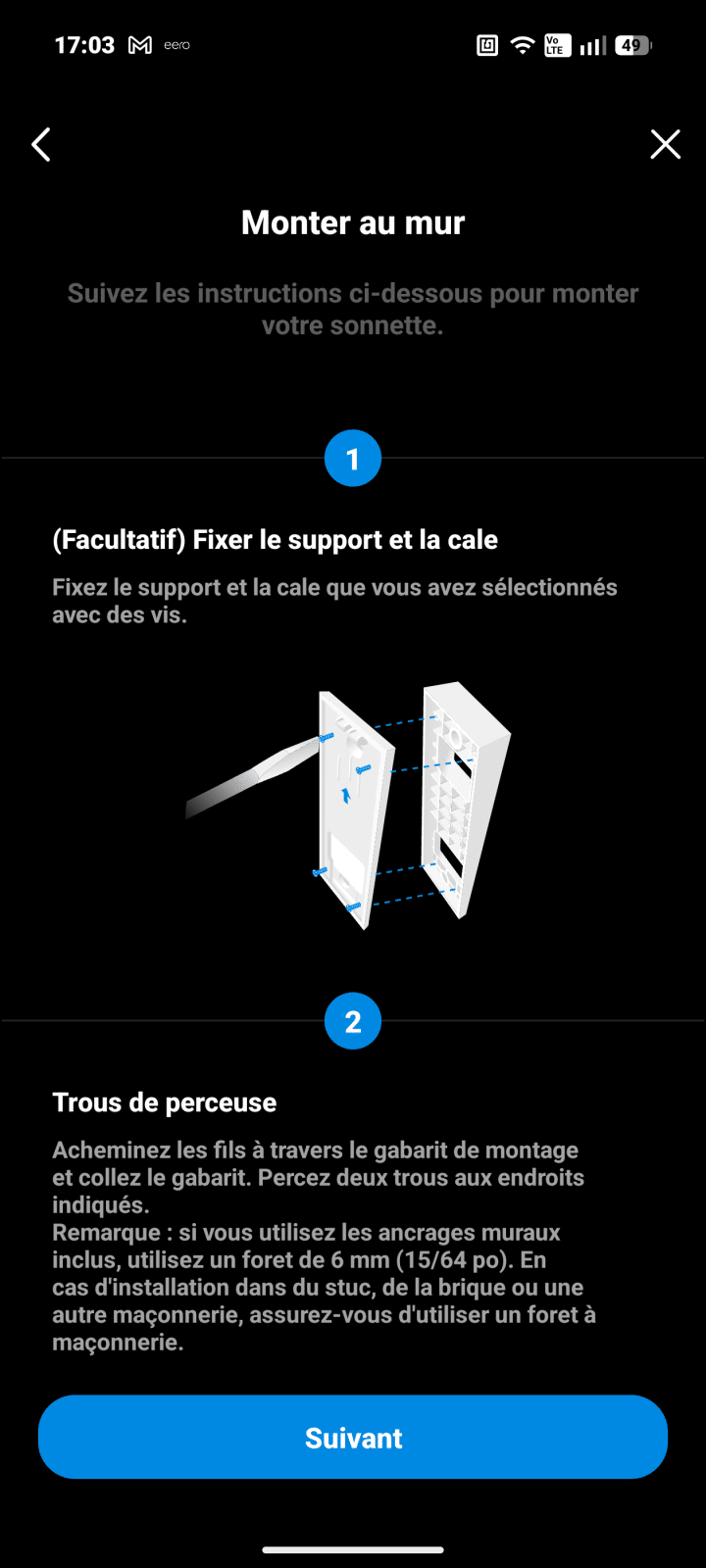 17:03 eero

Vo LTE 49

Monter au mur

Suivez les instructions ci-dessous pour monter votre sonnette.

1

(Facultatif) Fixer le support et la cale

Fixez le support et la cale que vous avez sélectionnés avec des vis.

2

Trous de perceuse

Acheminez les fils à travers le gabarit de montage et collez le gabarit. Percez deux trous aux endroits indiqués.
Remarque : si vous utilisez les ancrages muraux inclus, utilisez un foret de 6 mm (15/64 po). En cas d'installation dans du stuc, de la brique ou une autre maçonnerie, assurez-vous d'utiliser un foret à maçonnerie.

Suivant